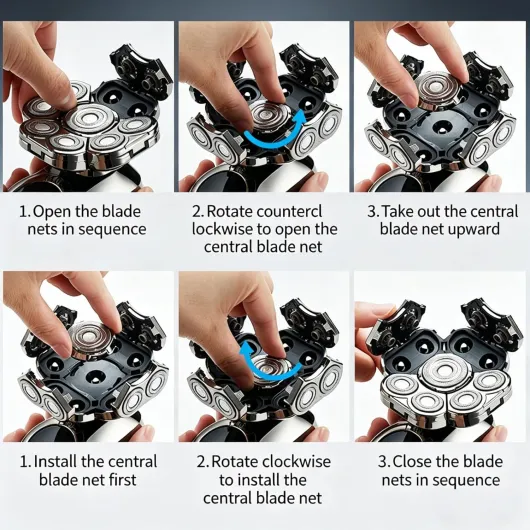 1. Open the blade nets in sequence

2. Rotate countercl lockwise to open the central blade net

3. Take out the central blade net upward

1. Install the central blade net first

2. Rotate clockwise to install the central blade net

3. Close the blade nets in sequence